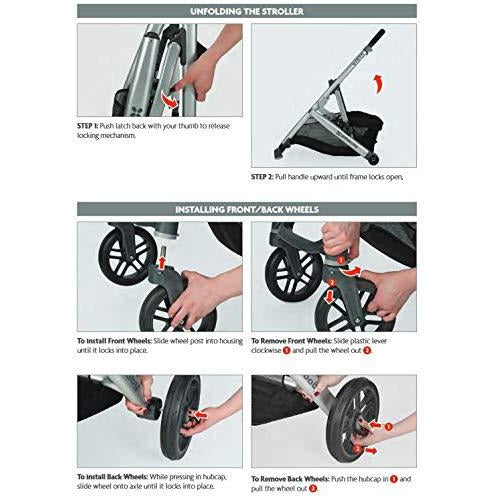 UNFOLDING THE STROLLER

STEP 1: Push latch back with your thumb to release locking mechanism.

STEP 2: Pull handle upward until frame locks open.

INSTALLING FRONT/BACK WHEELS

1

2

To Install Front Wheels: Slide wheel post into housing until it locks into place.

To Remove Front Wheels: Slide plastic lever clockwise 1 and pull the wheel out 2.

1

2

To Install Back Wheels: While pressing in hubcap, slide wheel onto axle until it locks into place.

To Remove Back Wheels: Push the hubcap in 1 and pull the wheel out 2.